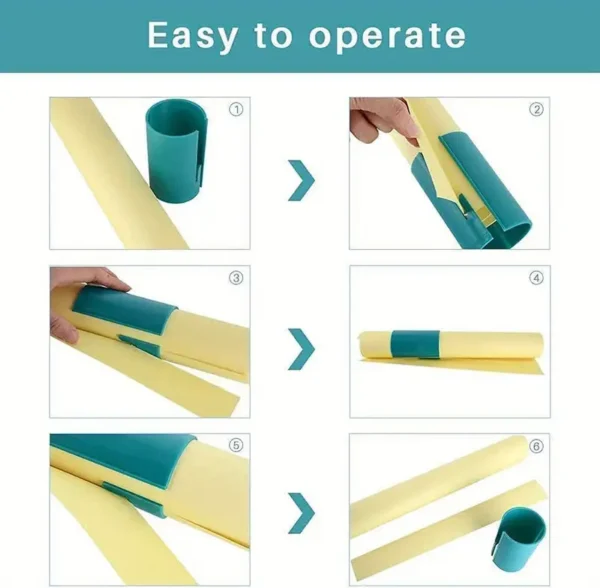 Easy to operate

①

②

③

④

⑤

⑥